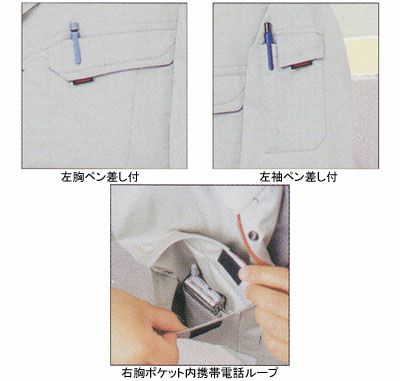 左胸ペン差し付

左袖ペン差し付

右胸ポケット内携帯電話ループ