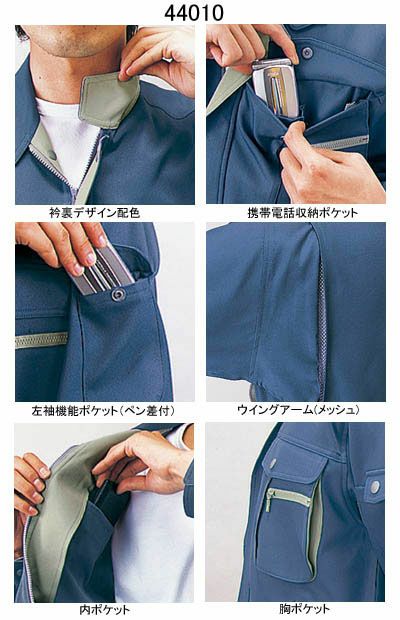 44010

衿裏デザイン配色

携帯電話収納ポケット

左袖機能ポケット(ペン差付)

ウイングアーム(メッシュ)

内ポケット

胸ポケット