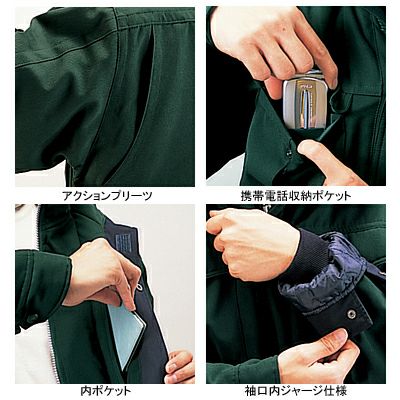 アクションプリーツ

携帯電話収納ポケット

内ポケット

袖口内ジャージ仕様