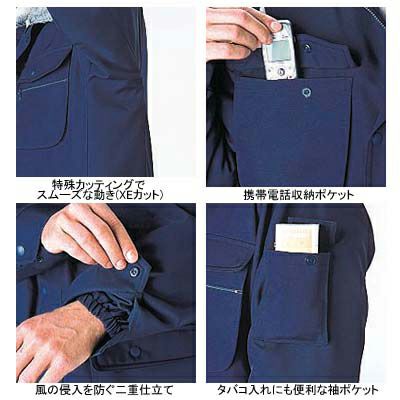 特殊カッティングで
スムーズな動き(XEカット)

携帯電話収納ポケット

風の侵入を防ぐ二重仕立て

タバコ入れにも便利な袖ポケット