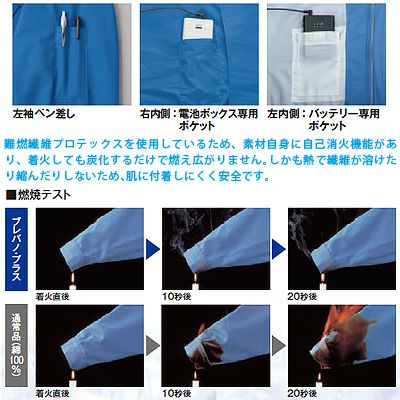 左袖ペン差し

右内側：電池ボックス専用ポケット

左内側：バッテリー専用ポケット

難燃繊維プロテックスを使用しているため、素材自身に自己消火機能があり、着火しても炭化するだけで燃え広がりません。しかも熱で繊維が溶けたり縮んだりしないため、肌に付着しにくく安全です。

■燃焼テスト

プレバノ・プラス

着火直後

10秒後

20秒後

通常品（綿100%）

着火直後

10秒後

20秒後