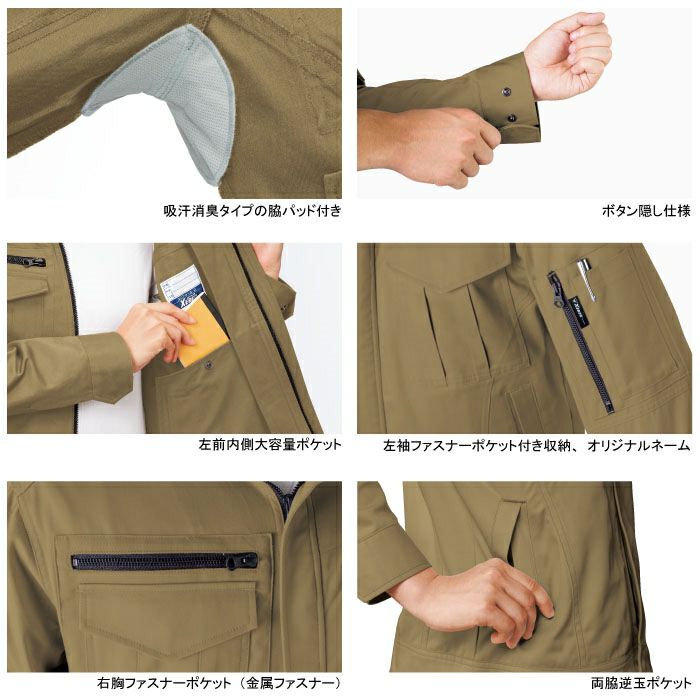 吸汗消臭タイプの脇パッド付き

ボタン隠し仕様

左前内側大容量ポケット

左袖ファスナーポケット付き収納、オリジナルネーム

右胸ファスナーポケット（金属ファスナー）

両脇逆玉ポケット