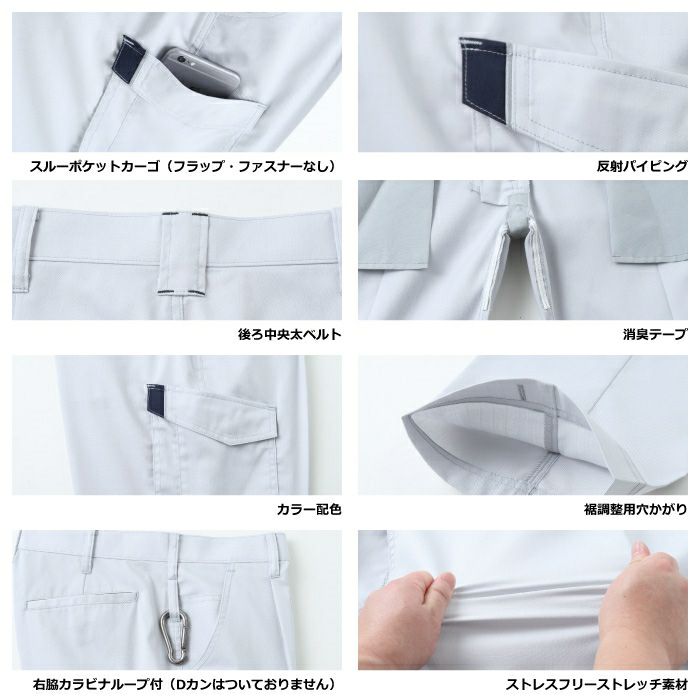 スルーポケットカーゴ（フラップ・ファスナーなし）

反射パイピング

後ろ中央太ベルト

消臭テープ

カラー配色

裾調整用穴かがり

右脇カラビナループ付（Dカンはついておりません）

ストレスフリーストレッチ素材