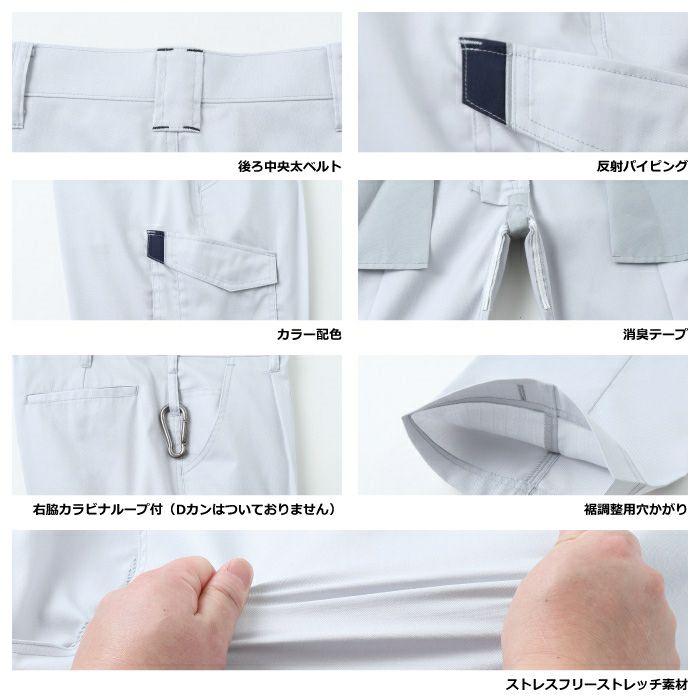 後ろ中央太ベルト

反射パイピング

カラー配色

消臭テープ

右脇カラビナループ付（Dカンはついておりません）

裾調整用穴かがり

ストレスフリーストレッチ素材