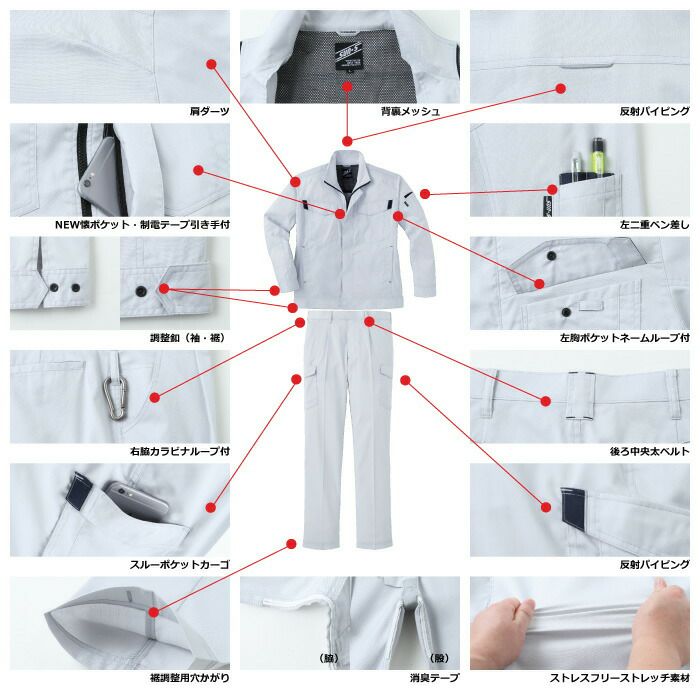 肩ダーツ

背裏メッシュ

反射パイピング

NEW懐ポケット・制電テープ引き手付

左二重ペン差し

調整釦（袖・裾）

左胸ポケットネームループ付

右脇カラビナループ付

後ろ中央太ベルト

スルーポケットカーゴ

反射パイピング

裾調整用穴かがり

（脇）

（股）

消臭テープ

ストレスフリーストレッチ素材