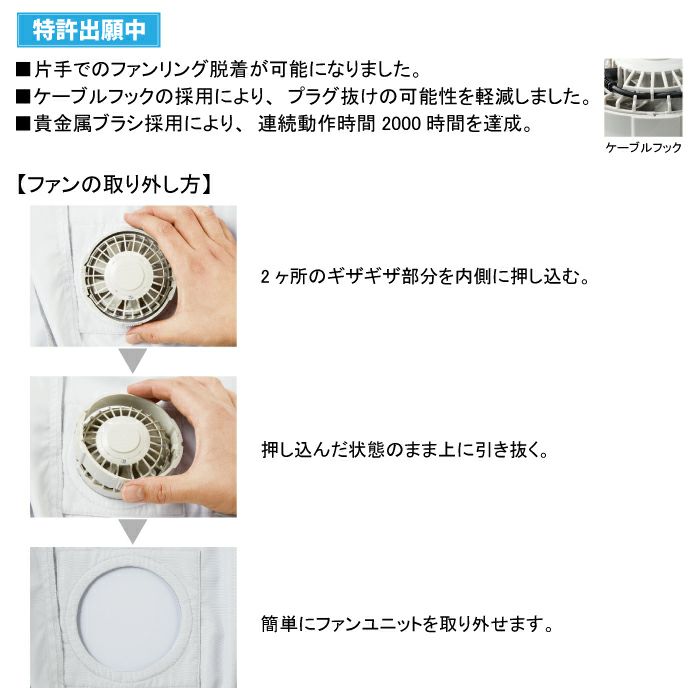 特許出願中

■片手でのファンリング脱着が可能になりました。
■ケーブルフックの採用により、プラグ抜けの可能性を軽減しました。
■貴金属ブラシ採用により、連続動作時間 2000 時間を達成。

ケーブルフック

【ファンの取り外し方】

2ヶ所のギザギザ部分を内側に押し込む。

押し込んだ状態のまま上に引き抜く。

簡単にファンユニットを取り外せます。