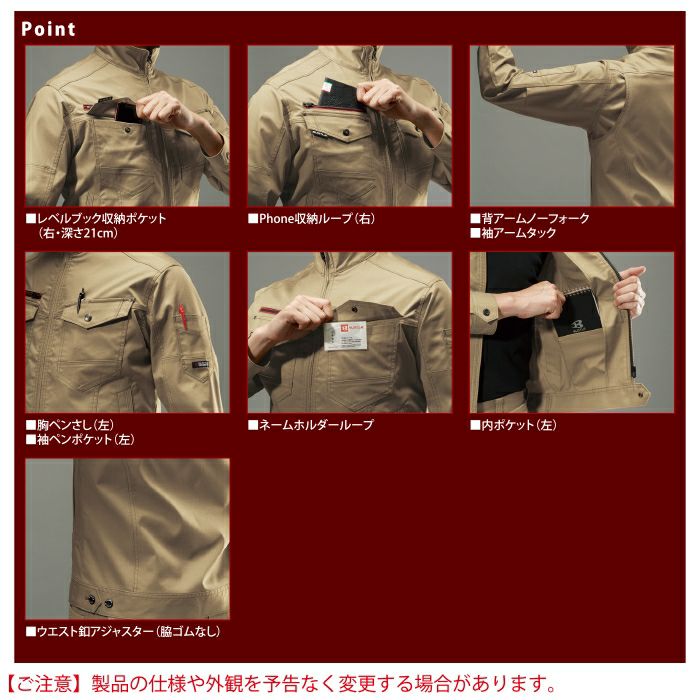 Point

■レベルブック収納ポケット（右・深さ21cm）

■Phone収納ループ（右）

■背アームノーフォーク
■袖アームタック

■胸ペンさし（左）
■袖ペンポケット（左）

■ネームホルダーループ

■内ポケット（左）

■ウエスト釦アジャスター（脇ゴムなし）

【ご注意】製品の仕様や外観を予告なく変更する場合があります。