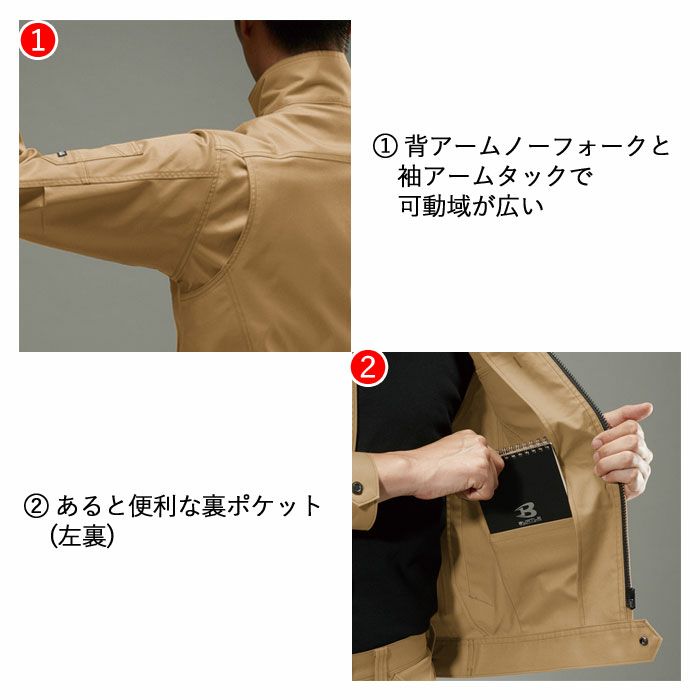 1

① 背アームノーフォークと袖アームタックで可動域が広い

2

② あると便利な裏ポケット(左裏)

B
BURTLE