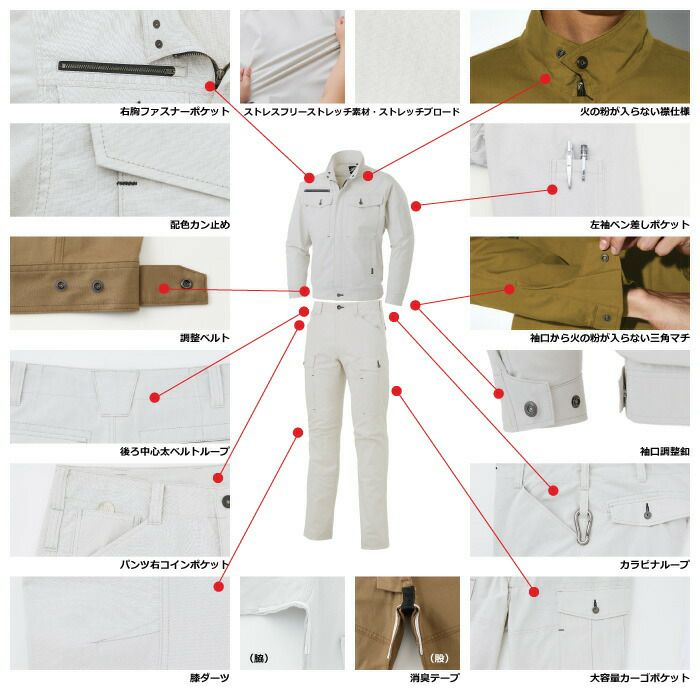 右胸ファスナーポケット

ストレスフリーストレッチ素材・ストレッチブロード

火の粉が入らない襟仕様

配色カン止め

左袖ペン差しポケット

調整ベルト

袖口から火の粉が入らない三角マチ

後ろ中心太ベルトループ

袖口調整釦

パンツ右コインポケット

カラビナループ

膝ダーツ

(脇)

(股)

消臭テープ

大容量カーゴポケット