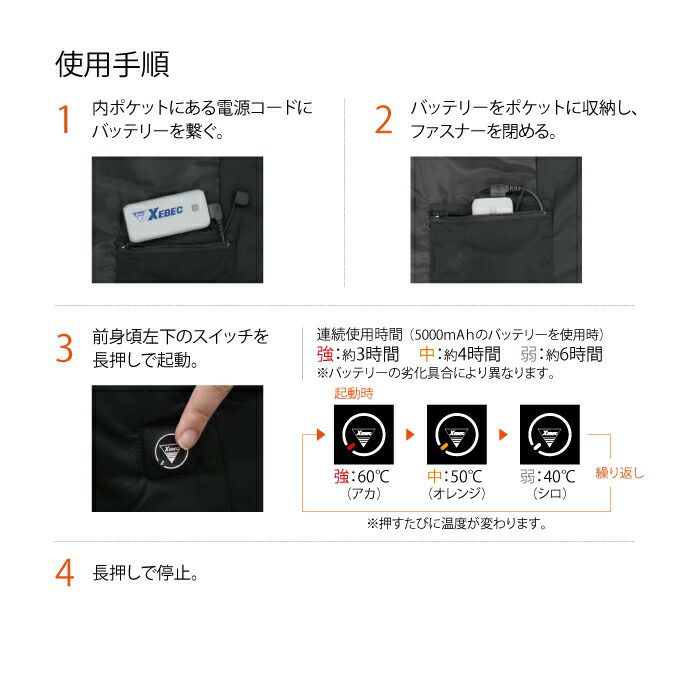 使用手順

1 内ポケットにある電源コードにバッテリーを繋ぐ。

XEBEC

2 バッテリーをポケットに収納し、ファスナーを閉める。

3 前身頃左下のスイッチを長押しで起動。

連続使用時間（5000mAhのバッテリーを使用時）
強：約3時間　中：約4時間　弱：約6時間
※バッテリーの劣化具合により異なります。

起動時

強：60℃（アカ）
中：50℃（オレンジ）
弱：40℃（シロ）
繰り返し

※押すたびに温度が変わります。

4 長押しで停止。