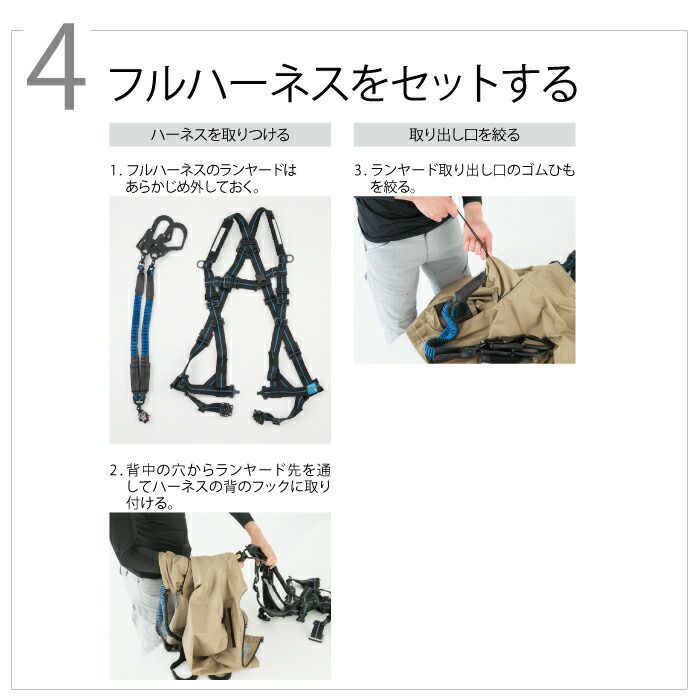 4 フルハーネスをセットする

ハーネスを取りつける

1. フルハーネスのランヤードはあらかじめ外しておく。

2. 背中の穴からランヤード先を通してハーネスの背のフックに取り付ける。

取り出し口を絞る

3. ランヤード取り出し口のゴムひもを絞る。