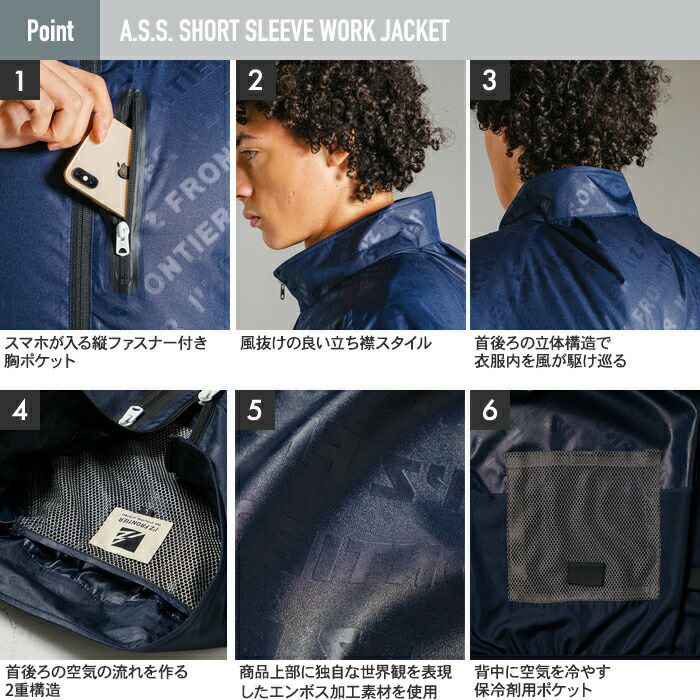 Point A.S.S. SHORT SLEEVE WORK JACKET

1
スマホが入る縦ファスナー付き胸ポケット

2
風抜けの良い立ち襟スタイル

3
首後ろの立体構造で衣服内を風が駆け巡る

4
I'Z FRONTIER
首後ろの空気の流れを作る2重構造

5
商品上部に独自な世界観を表現したエンボス加工素材を使用

6
背中に空気を冷やす保冷剤用ポケット