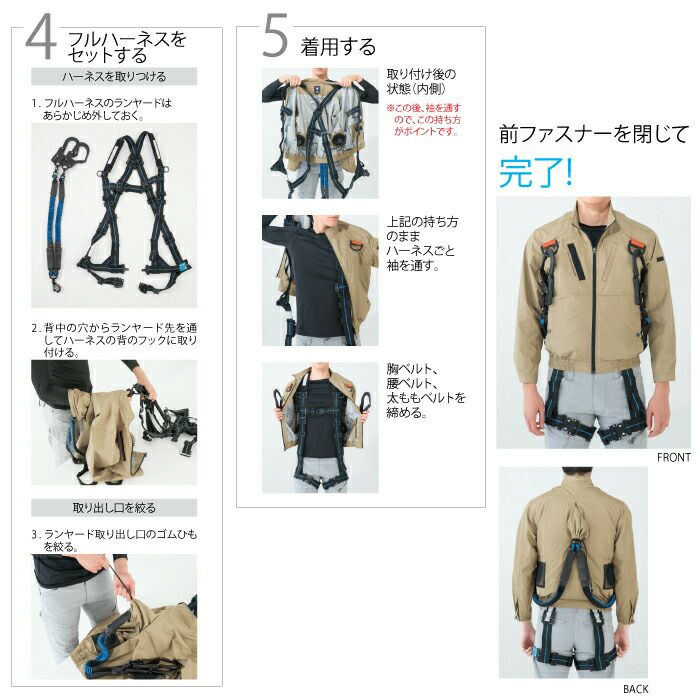 4 フルハーネスをセットする

ハーネスを取りつける

1. フルハーネスのランヤードはあらかじめ外しておく。

2. 背中の穴からランヤード先を通してハーネスの背のフックに取り付ける。

取り出し口を絞る

3. ランヤード取り出し口のゴムひもを絞る。

5 着用する

取り付け後の状態(内側)

※この後、袖を通すので、この持ち方がポイントです。

上記の持ち方のままハーネスごと袖を通す。

胸ベルト、腰ベルト、太ももベルトを締める。

前ファスナーを閉じて
完了!

FRONT

BACK