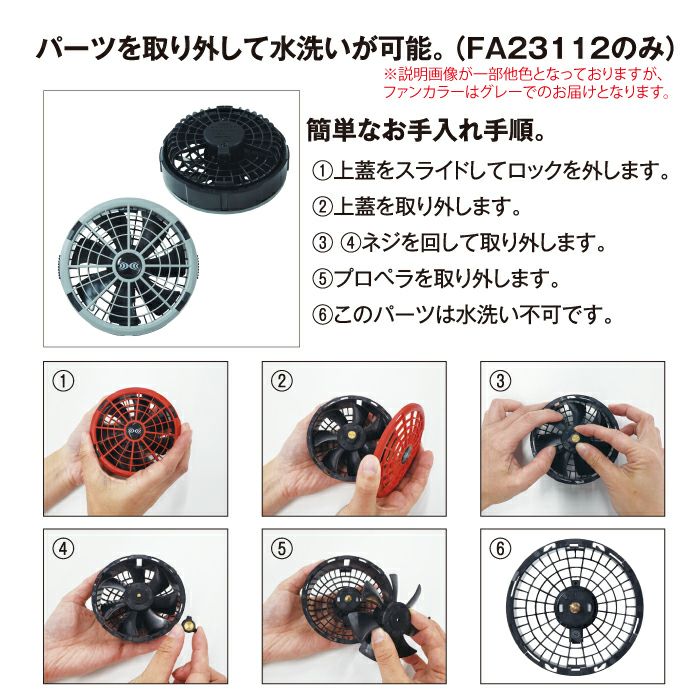 パーツを取り外して水洗いが可能。（FA23112のみ）

※説明画像が一部他色となっておりますが、ファンカラーはグレーでのお届けとなります。

簡単なお手入れ手順。

①上蓋をスライドしてロックを外します。

②上蓋を取り外します。

③ ④ネジを回して取り外します。

⑤プロペラを取り外します。

⑥このパーツは水洗い不可です。

①

②

③

④

⑤

⑥