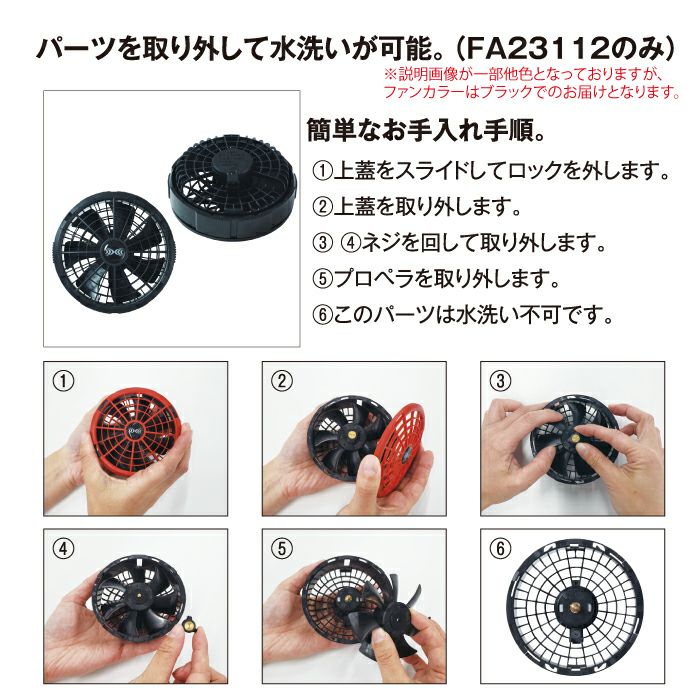 パーツを取り外して水洗いが可能。(FA23112のみ)

※説明画像が一部他色となっておりますが、ファンカラーはブラックでのお届けとなります。

簡単なお手入れ手順。

①上蓋をスライドしてロックを外します。

②上蓋を取り外します。

③ ④ネジを回して取り外します。

⑤プロペラを取り外します。

⑥このパーツは水洗い不可です。

①

②

③

④

⑤

⑥