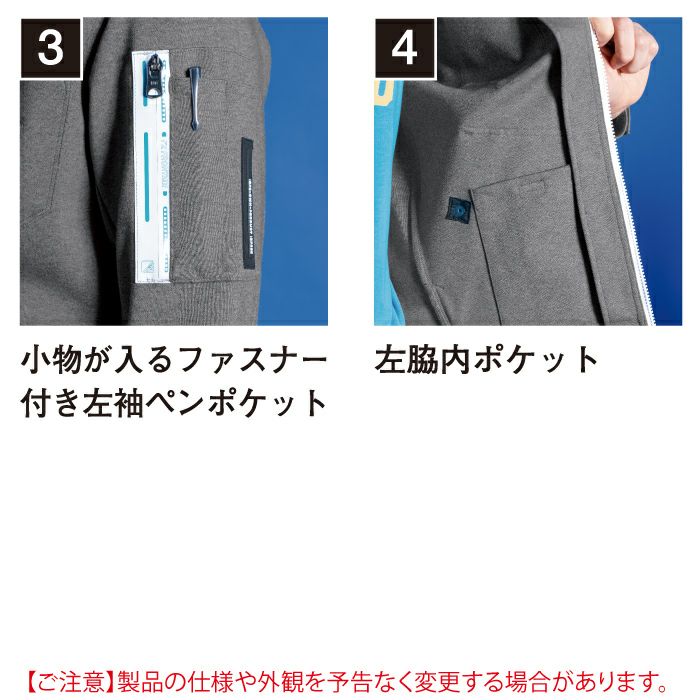 3

小物が入るファスナー付き左袖ペンポケット

4

左脇内ポケット

【ご注意】製品の仕様や外観を予告なく変更する場合があります。