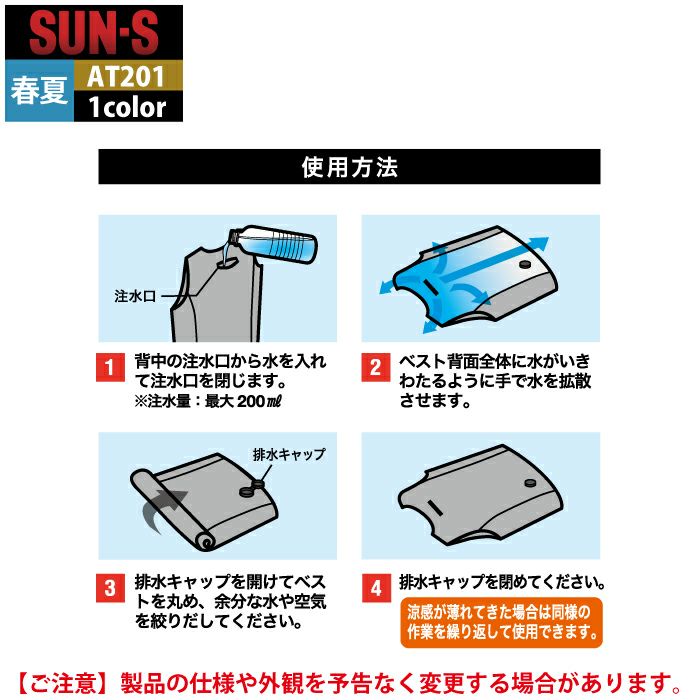 SUN-S
春夏
AT201
1color

使用方法

注水口

1 背中の注水口から水を入れて注水口を閉じます。
※注水量：最大200㎖

2 ベスト背面全体に水がいきわたるように手で水を拡散させます。

排水キャップ

3 排水キャップを開けてベストを丸め、余分な水や空気を絞りだしてください。

4 排水キャップを閉めてください。
涼感が薄れてきた場合は同様の作業を繰り返して使用できます。

【ご注意】製品の仕様や外観を予告なく変更する場合があります。