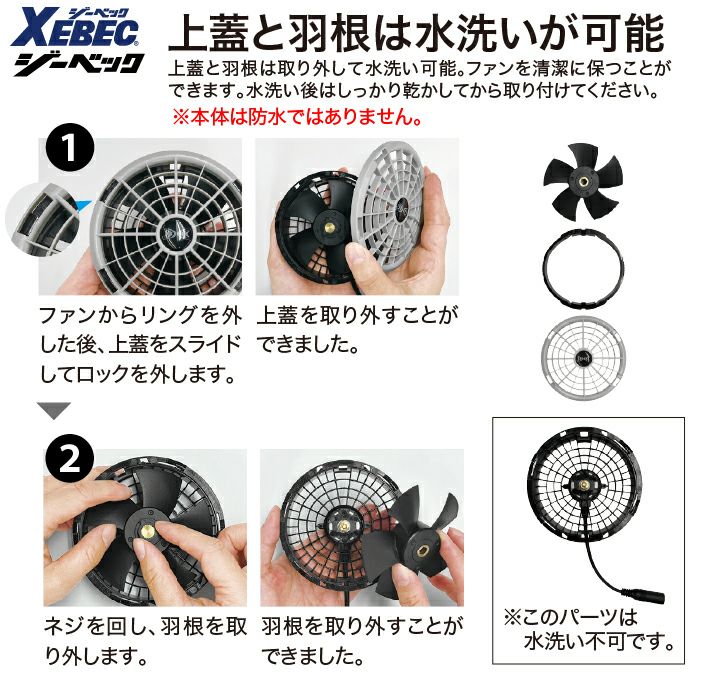 ジーベック
XEBEC
ジーベック

上蓋と羽根は水洗いが可能

上蓋と羽根は取り外して水洗い可能。ファンを清潔に保つことができます。水洗い後はしっかり乾かしてから取り付けてください。
※本体は防水ではありません。

1

ファンからリングを外した後、上蓋をスライドしてロックを外します。

上蓋を取り外すことができました。

2

ネジを回し、羽根を取り外します。

羽根を取り外すことができました。

※このパーツは水洗い不可です。