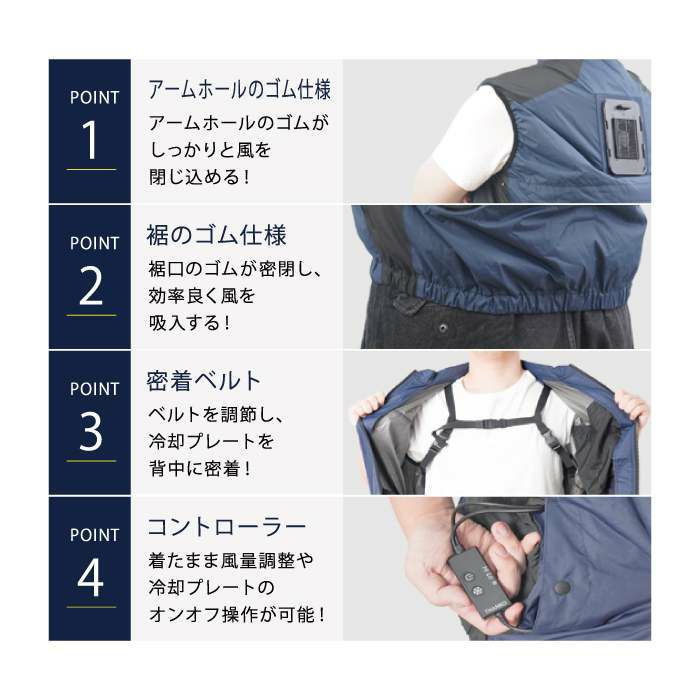 POINT
1

アームホールのゴム仕様

アームホールのゴムがしっかりと風を閉じ込める！

POINT
2

裾のゴム仕様

裾口のゴムが密閉し、効率良く風を吸入する！

POINT
3

密着ベルト

ベルトを調節し、冷却プレートを背中に密着！

POINT
4

コントローラー

着たまま風量調整や冷却プレートのオンオフ操作が可能！